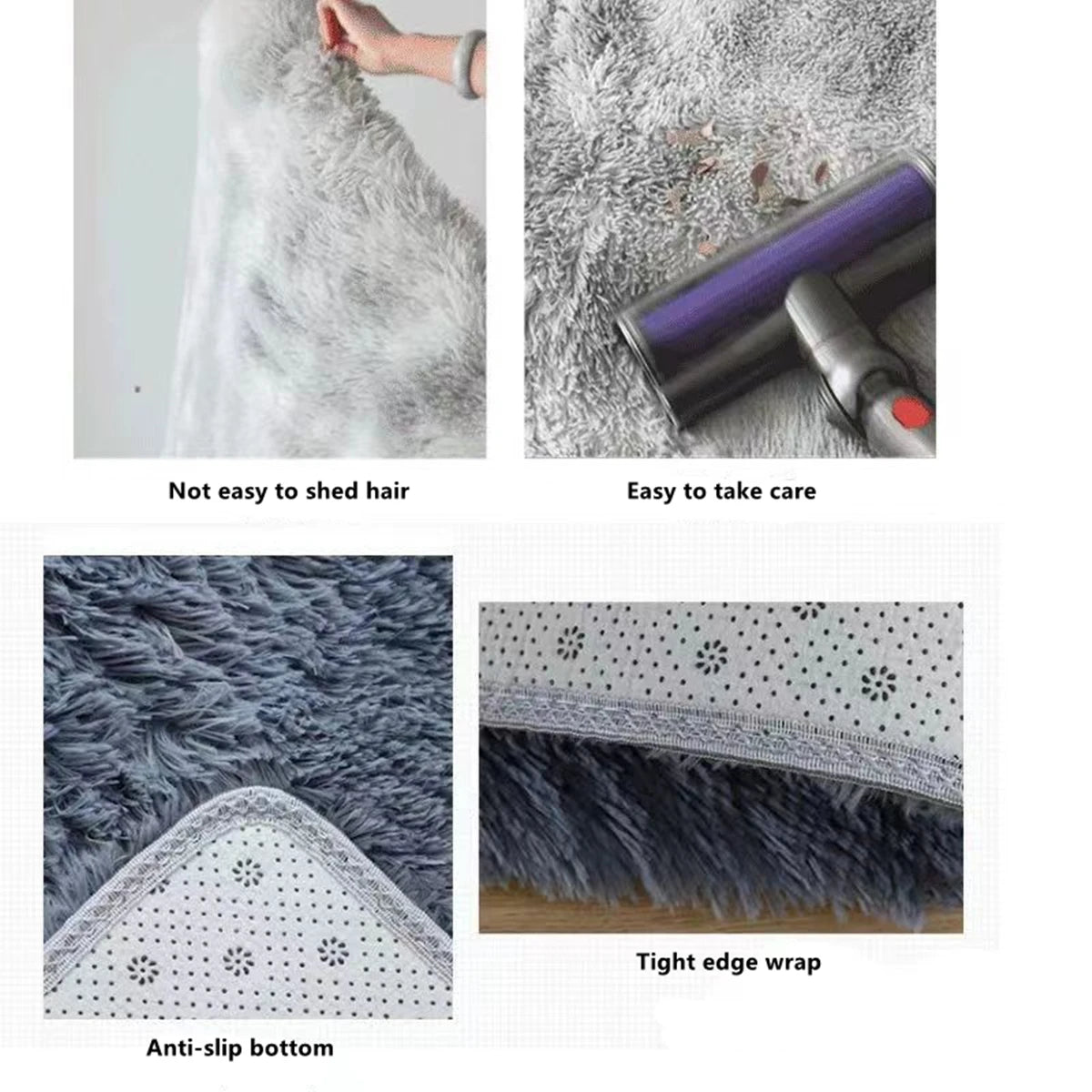 Not easy to shed hair

Easy to take care

Tight edge wrap

Anti-slip bottom